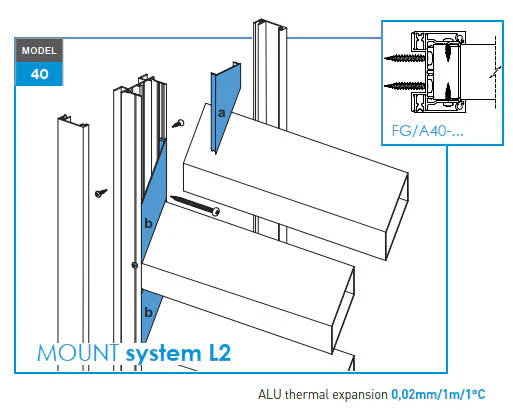 MODEL
40

FG/A40-...

a

b

b

MOUNT system L2

ALU thermal expansion 0,02mm/1m/1°C